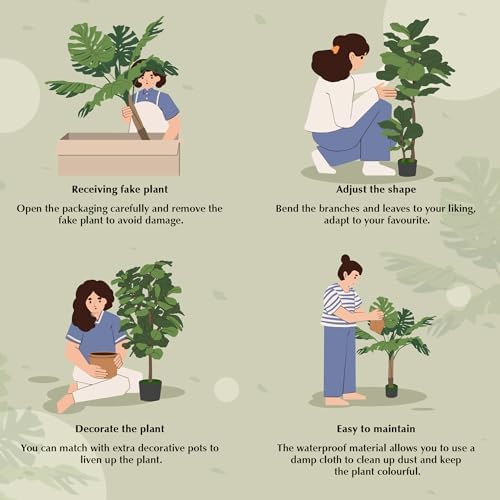 Receiving fake plant
Open the packaging carefully and remove the fake plant to avoid damage.

Adjust the shape
Bend the branches and leaves to your liking, adapt to your favourite.

Decorate the plant
You can match with extra decorative pots to liven up the plant.

Easy to maintain
The waterproof material allows you to use a damp cloth to clean up dust and keep the plant colourful.