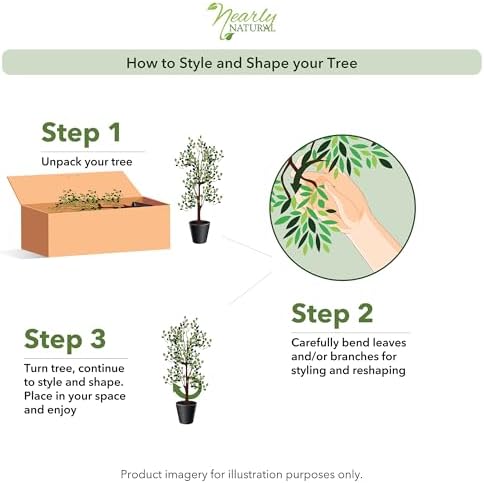 Nearly NATURAL

How to Style and Shape your Tree

Step 1

Unpack your tree

Step 2

Carefully bend leaves and/or branches for styling and reshaping

Step 3

Turn tree, continue to style and shape. Place in your space and enjoy

Product imagery for illustration purposes only.