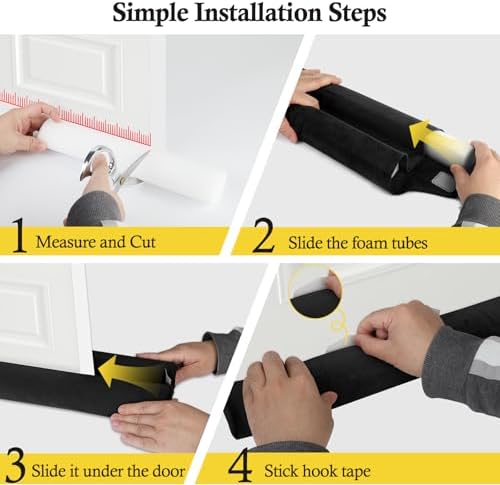 Simple Installation Steps

1 Measure and Cut

2 Slide the foam tubes

3 Slide it under the door

4 Stick hook tape