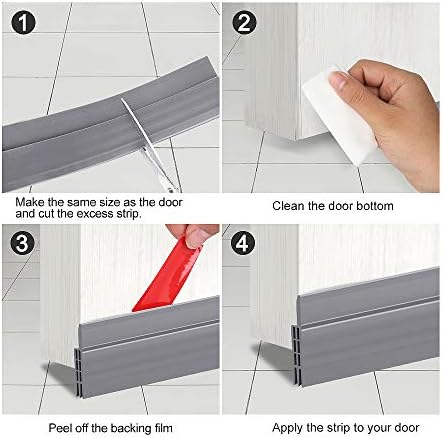 1

Make the same size as the door and cut the excess strip.

2

Clean the door bottom

3

Peel off the backing film

4

Apply the strip to your door