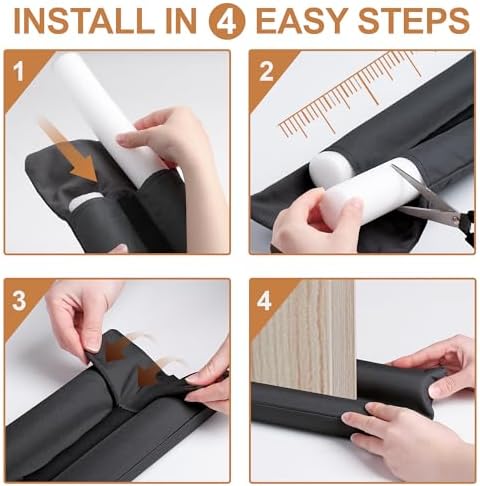 INSTALL IN 4 EASY STEPS

1

2

3

4