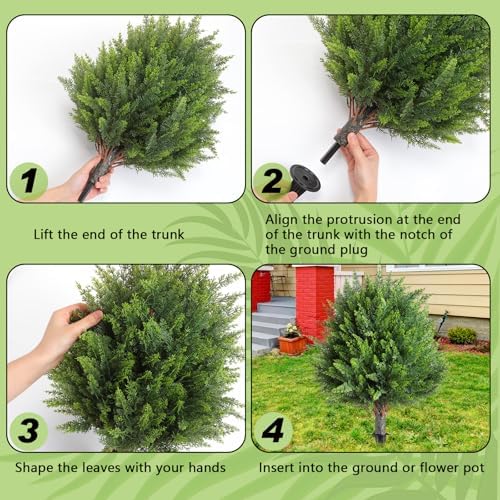 1

Lift the end of the trunk

2

Align the protrusion at the end of the trunk with the notch of the ground plug

3

Shape the leaves with your hands

4

Insert into the ground or flower pot