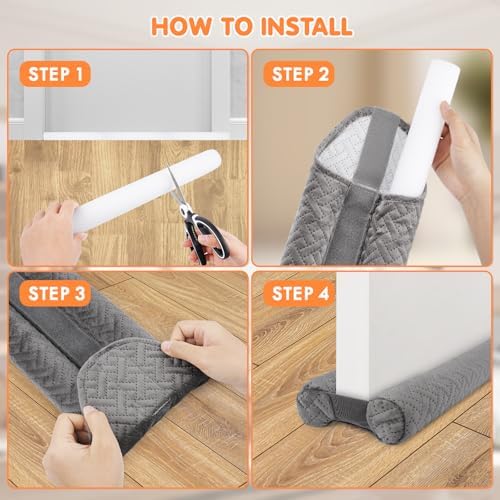 HOW TO INSTALL

STEP 1

STEP 2

STEP 3

STEP 4