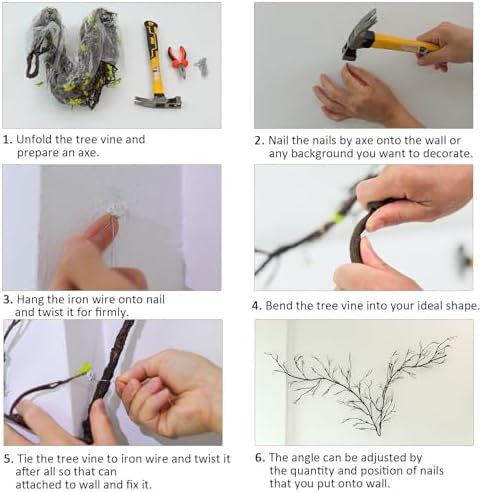 1. Unfold the tree vine and prepare an axe.

2. Nail the nails by axe onto the wall or any background you want to decorate.

3. Hang the iron wire onto nail and twist it for firmly.

4. Bend the tree vine into your ideal shape.

5. Tie the tree vine to iron wire and twist it after all so that can attached to wall and fix it.

6. The angle can be adjusted by the quantity and position of nails that you put onto wall.