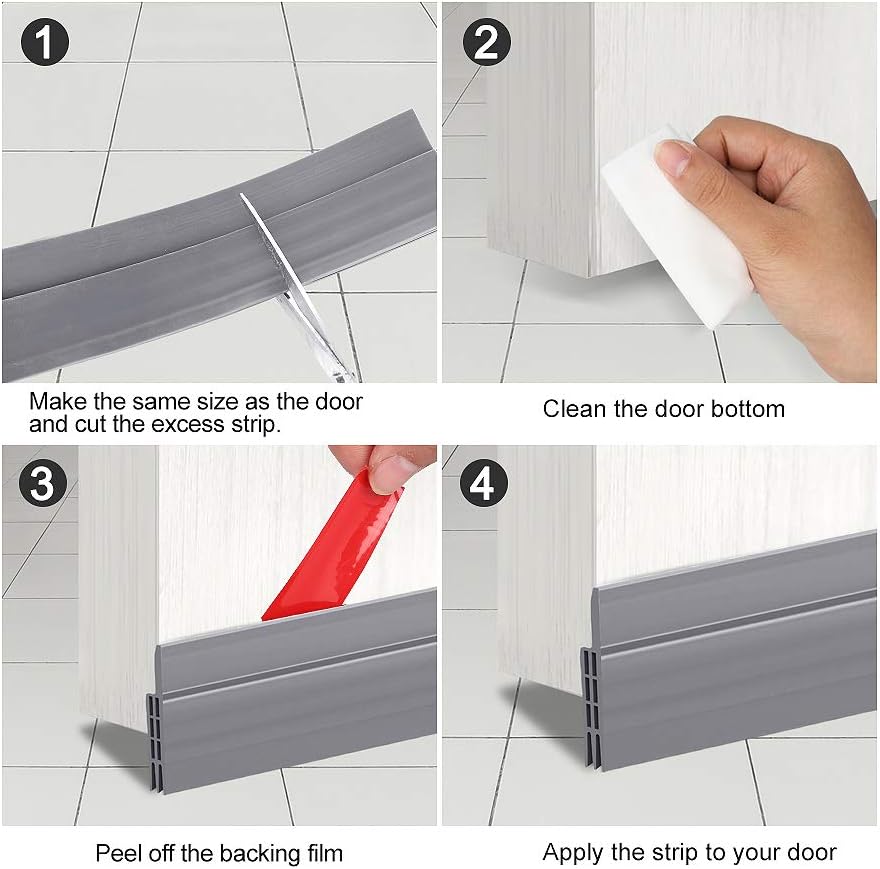 1

Make the same size as the door and cut the excess strip.

2

Clean the door bottom

3

Peel off the backing film

4

Apply the strip to your door