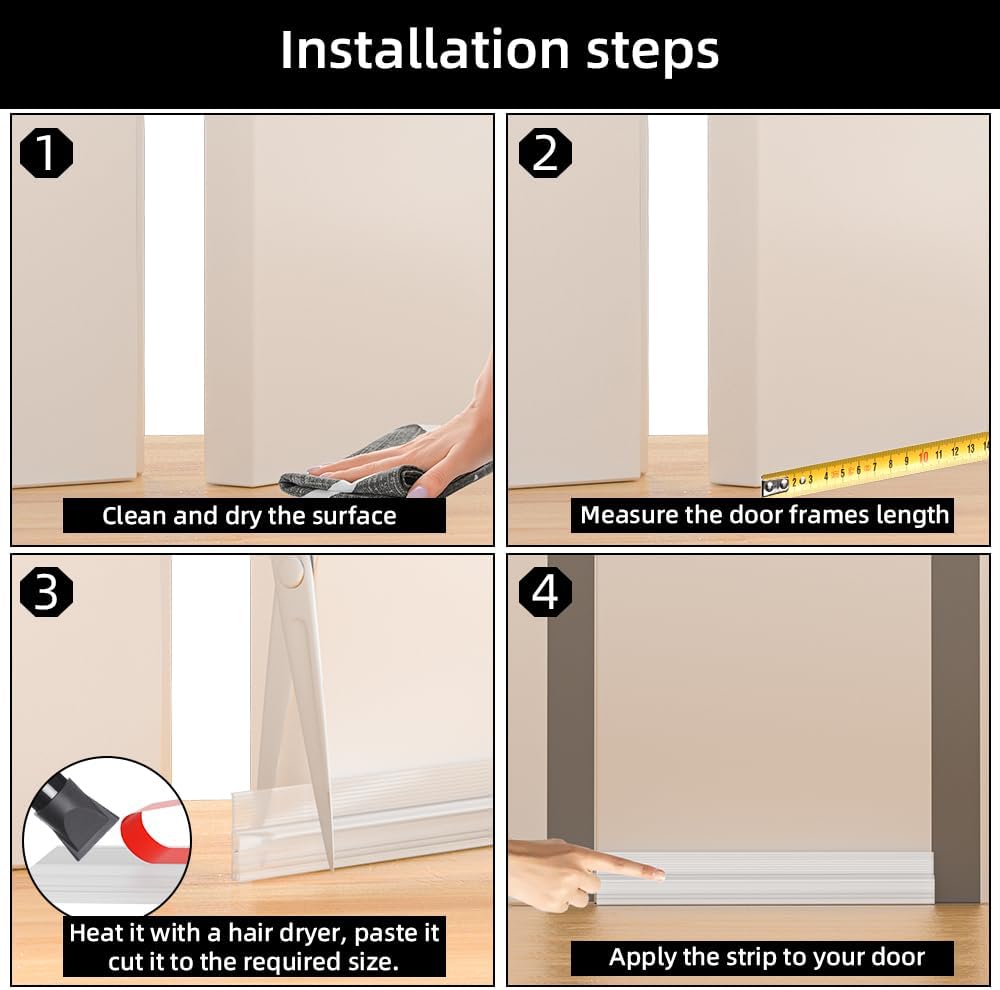 Installation steps

1

Clean and dry the surface

2

2 3 4 5 6 7 8 9 10 11 12 13 14

Measure the door frames length

3

Heat it with a hair dryer, paste it cut it to the required size.

4

Apply the strip to your door