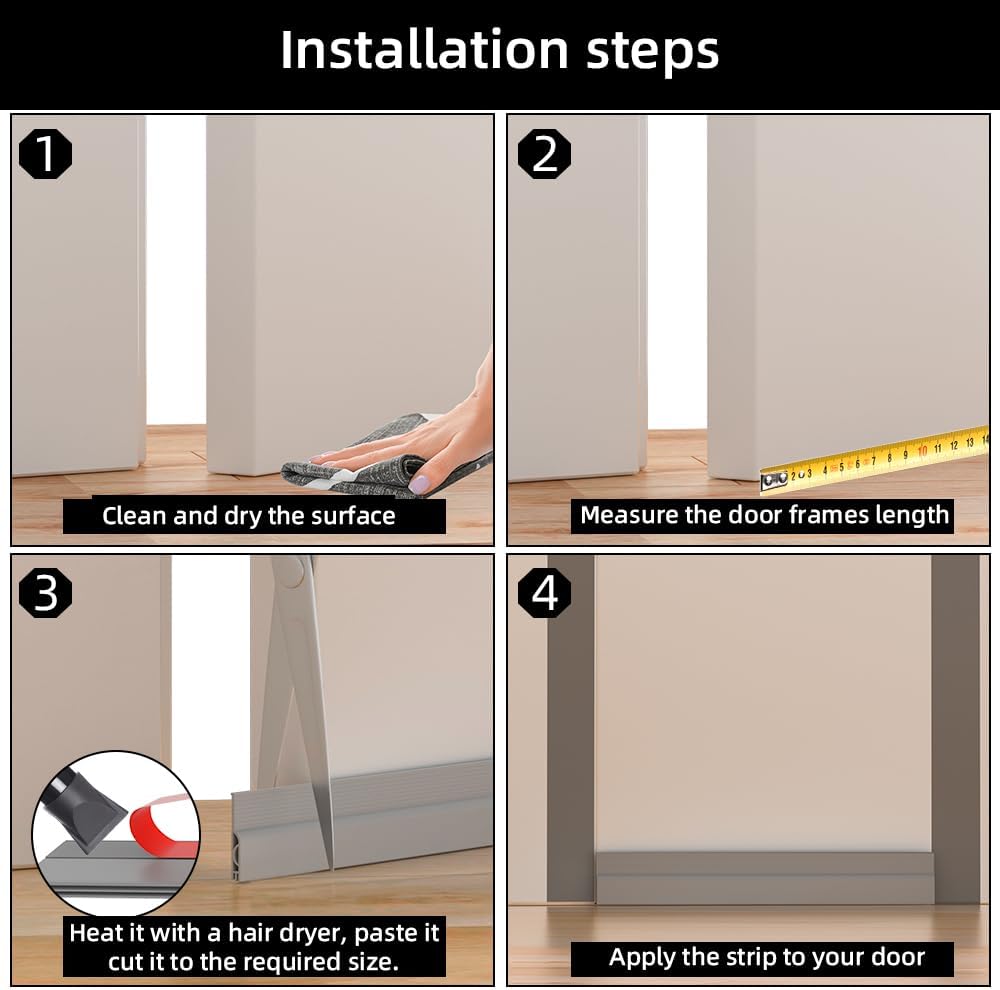 Installation steps

1

Clean and dry the surface

2

2 3 4 5 6 7 8 9 10 11 12 13 14

Measure the door frames length

3

Heat it with a hair dryer, paste it cut it to the required size.

4

Apply the strip to your door