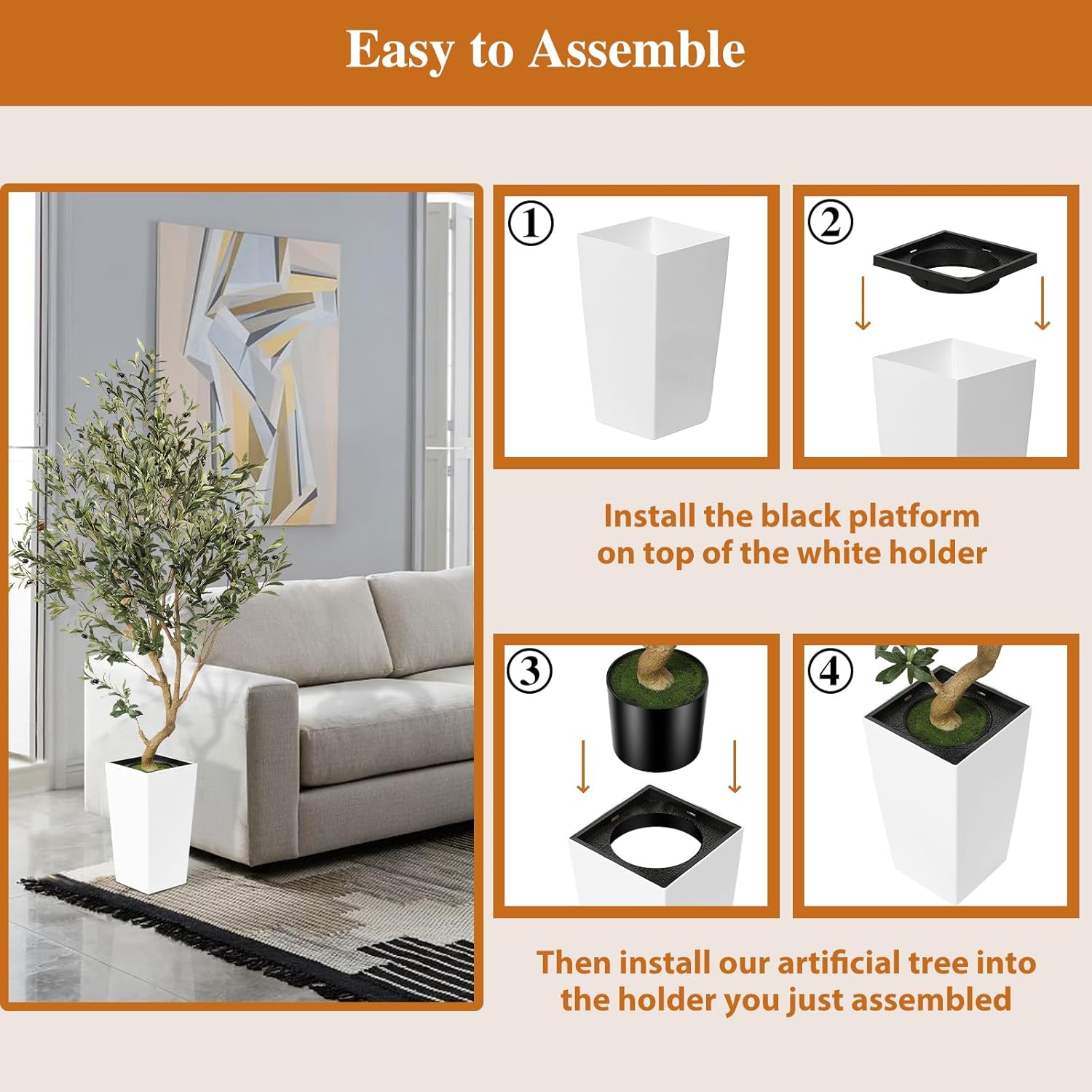 Easy to Assemble

①

②

Install the black platform on top of the white holder

③

④

Then install our artificial tree into the holder you just assembled