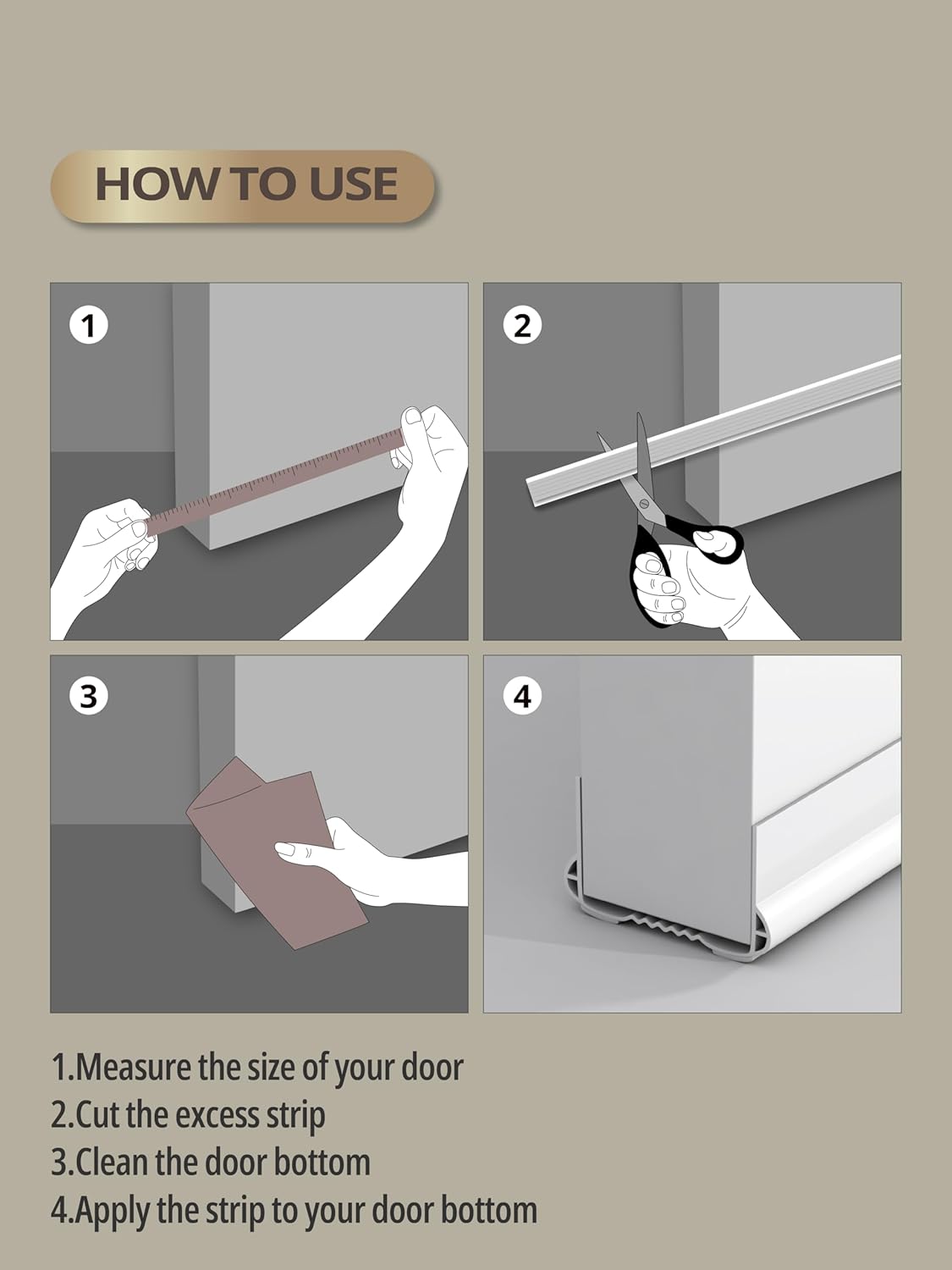 HOW TO USE

1

2

3

4

1.Measure the size of your door
2.Cut the excess strip
3.Clean the door bottom
4.Apply the strip to your door bottom