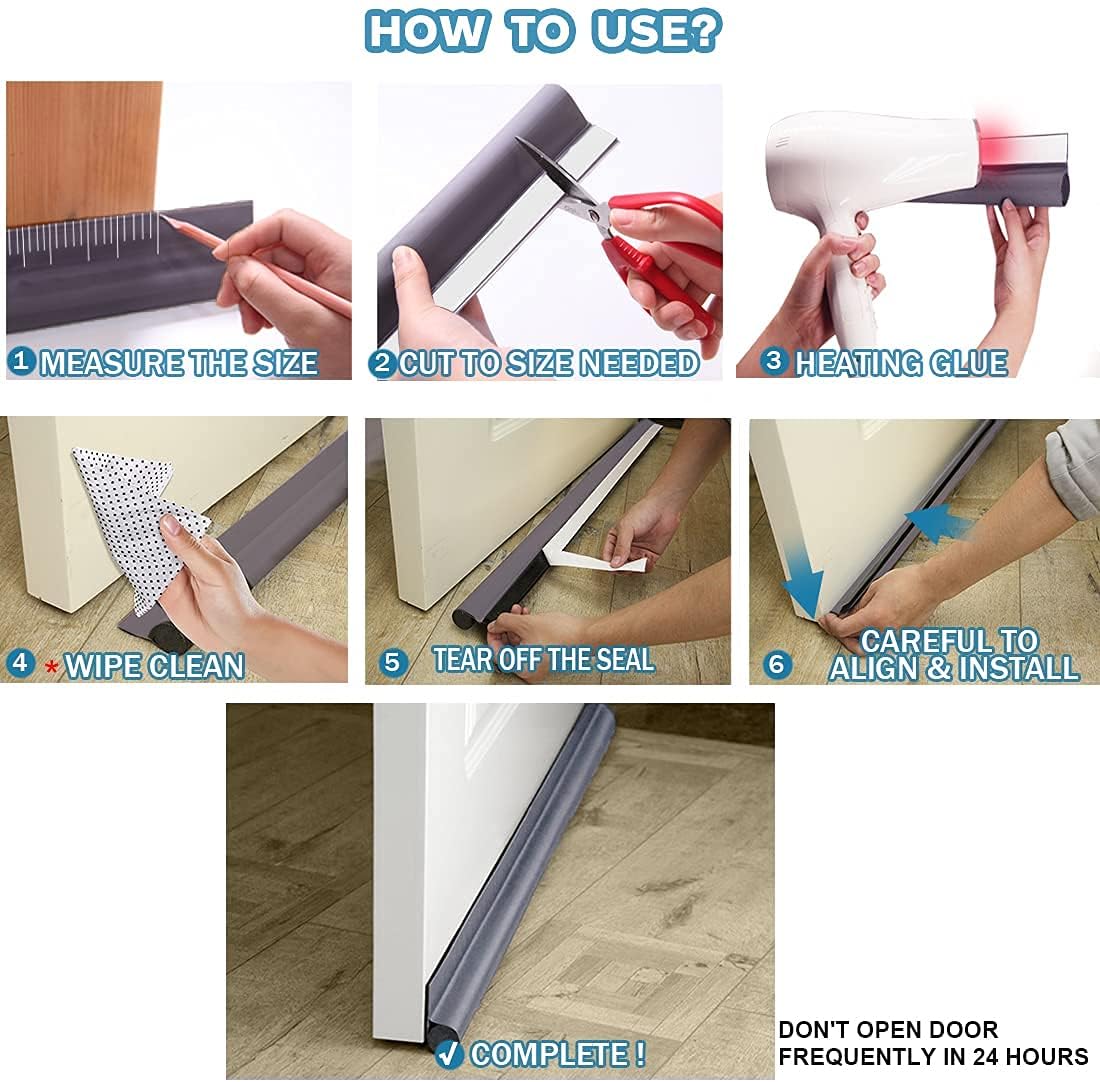 HOW TO USE?

1 MEASURE THE SIZE

2 CUT TO SIZE NEEDED

3 HEATING GLUE

4 * WIPE CLEAN

5 TEAR OFF THE SEAL

6 CAREFUL TO ALIGN & INSTALL

✓ COMPLETE !

DON'T OPEN DOOR FREQUENTLY IN 24 HOURS