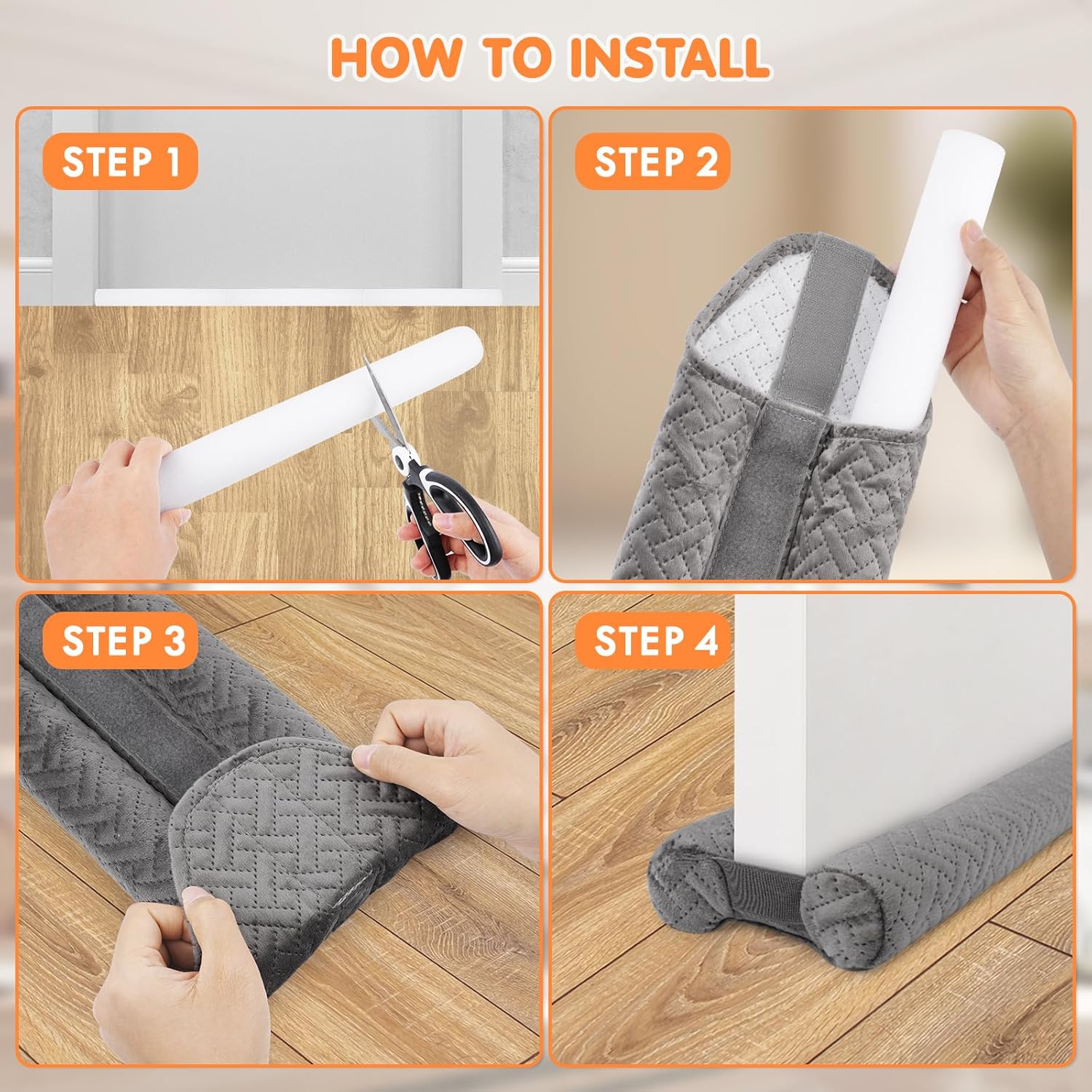 HOW TO INSTALL

STEP 1

STEP 2

STEP 3

STEP 4