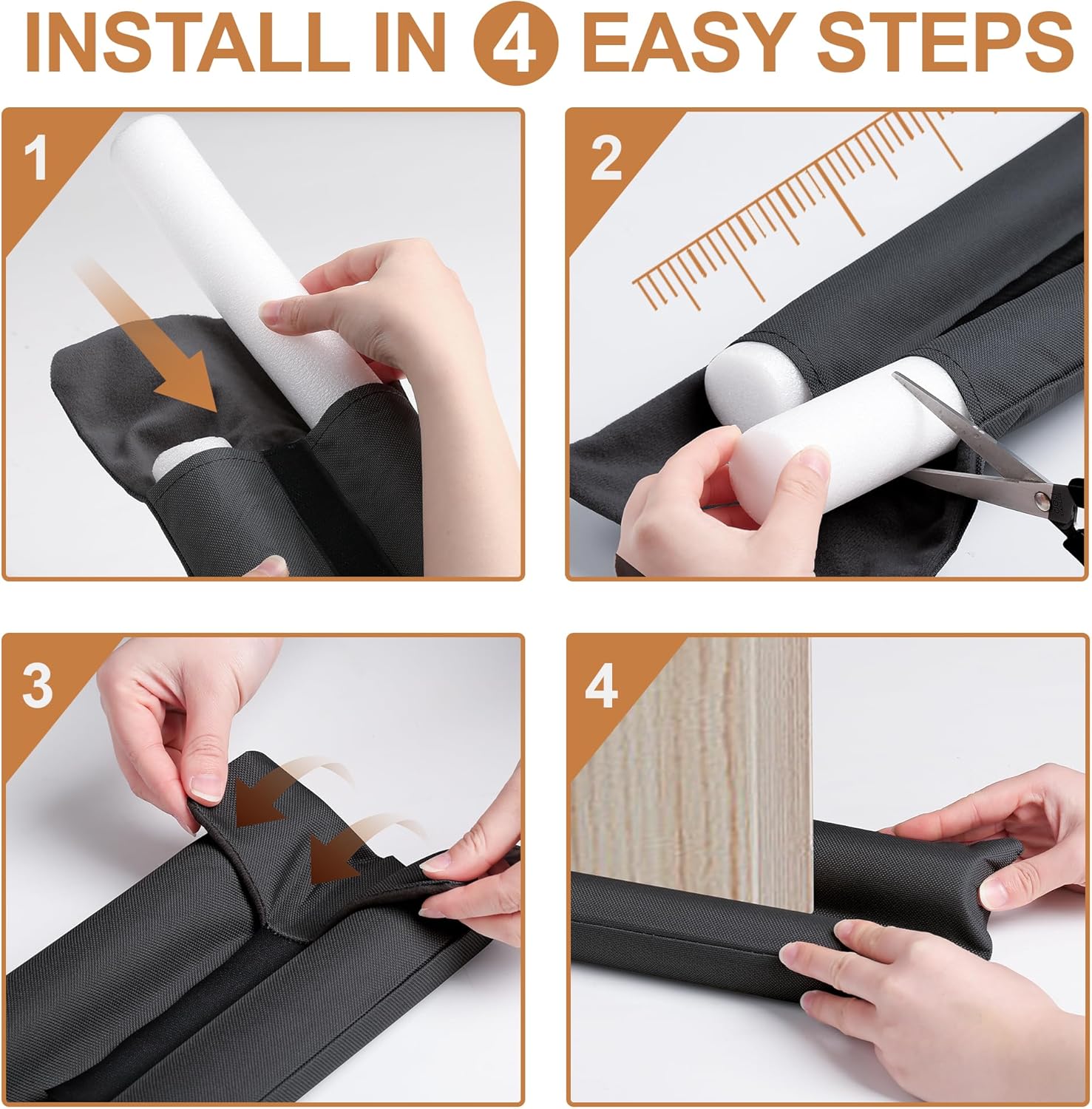 INSTALL IN 4 EASY STEPS

1

2

3

4